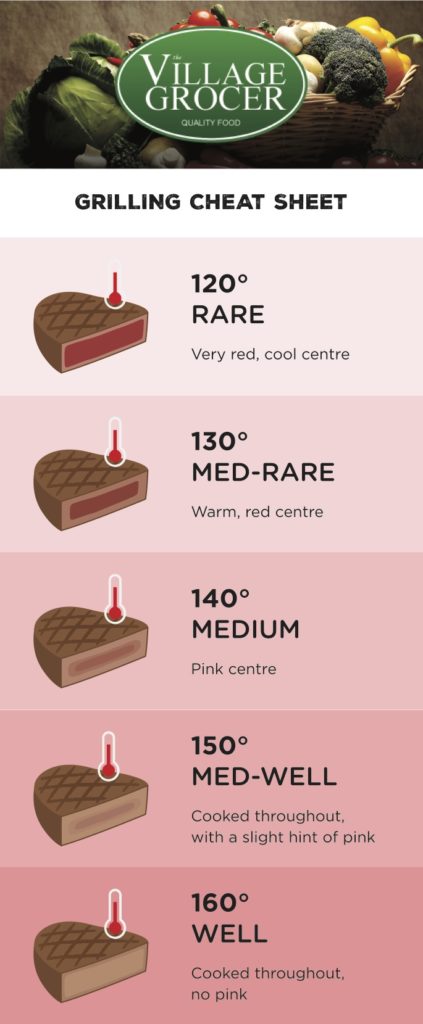 The
VILLAGE
GROCER
QUALITY FOOD

GRILLING CHEAT SHEET

120°
RARE

Very red, cool centre

130°
MED-RARE

Warm, red centre

140°
MEDIUM

Pink centre

150°
MED-WELL

Cooked throughout, with a slight hint of pink

160°
WELL

Cooked throughout, no pink